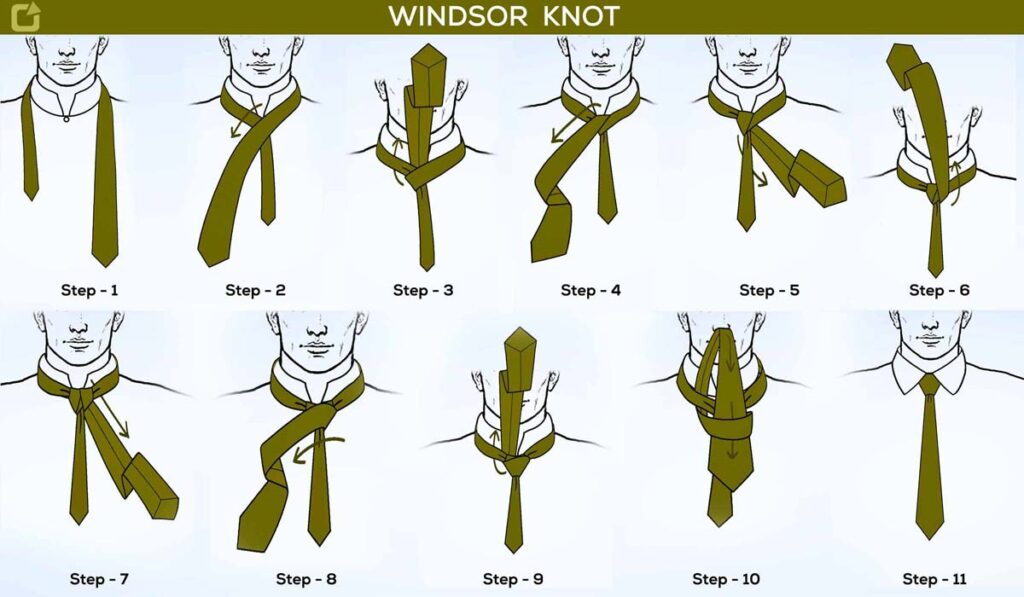 WINDSOR KNOT

Step - 1

Step - 2

Step - 3

Step - 4

Step - 5

Step - 6

Step - 7

Step - 8

Step - 9

Step - 10

Step - 11